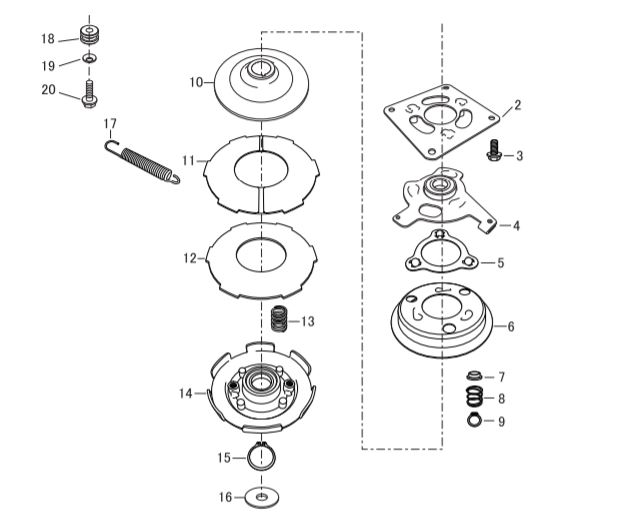 18
19
20
17
10
11
12
13
14
15
16
2
3
4
5
6
7
8
9